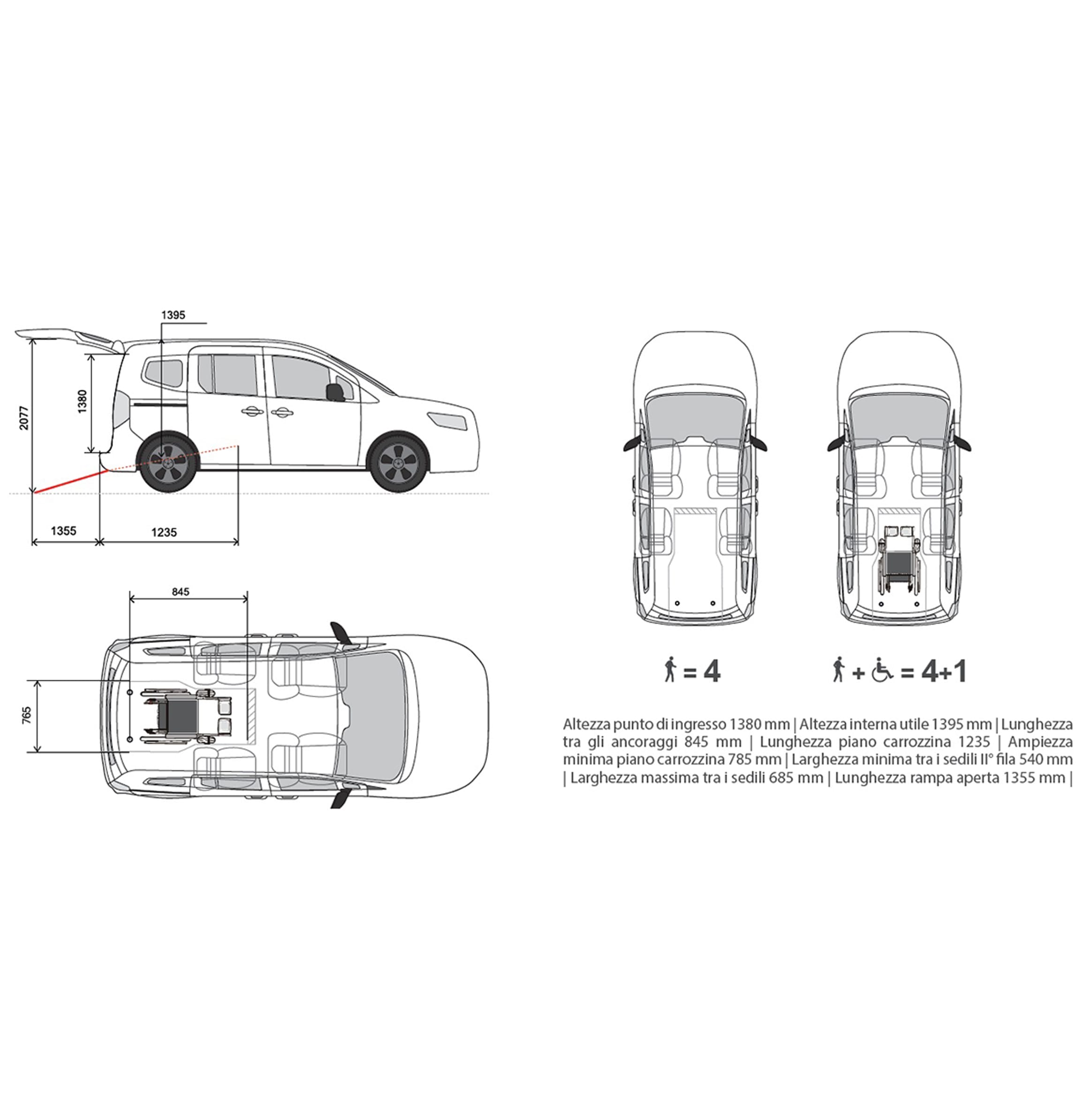 1395

2077

1380

1355

1235

845

765

= 4

+ = 4+1

Altezza punto di ingresso 1380 mm | Altezza interna utile 1395 mm | Lunghezza tra gli ancoraggi 845 mm | Lunghezza piano carrozzina 1235 | Ampiezza minima piano carrozzina 785 mm | Larghezza minima tra i sedili II° fila 540 mm | Larghezza massima tra i sedili 685 mm | Lunghezza rampa aperta 1355 mm |