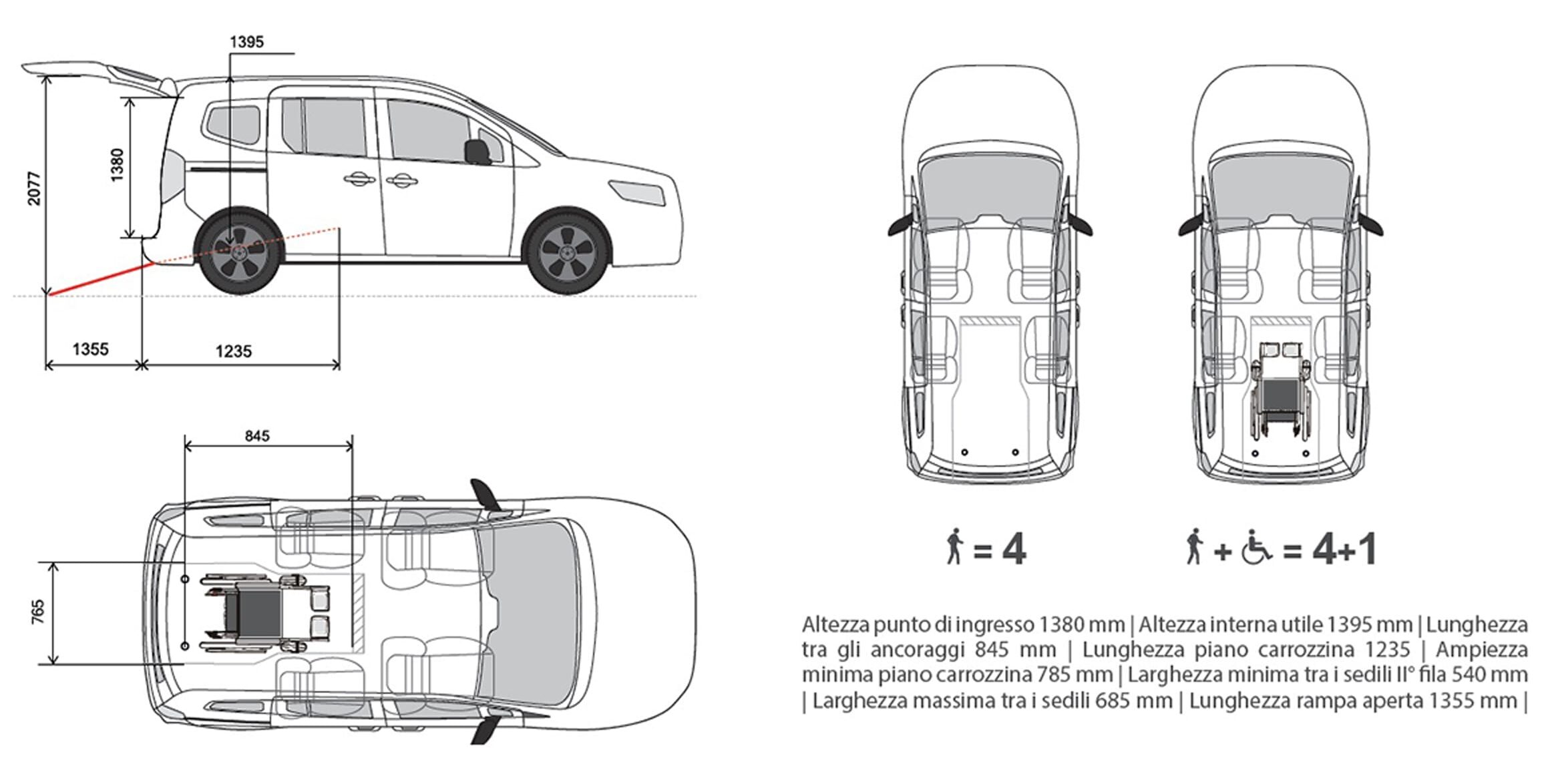 1395

2077

1380

1355

1235

845

765

= 4

+ = 4+1

Altezza punto di ingresso 1380 mm | Altezza interna utile 1395 mm | Lunghezza tra gli ancoraggi 845 mm | Lunghezza piano carrozzina 1235 | Ampiezza minima piano carrozzina 785 mm | Larghezza minima tra i sedili II° fila 540 mm | Larghezza massima tra i sedili 685 mm | Lunghezza rampa aperta 1355 mm |