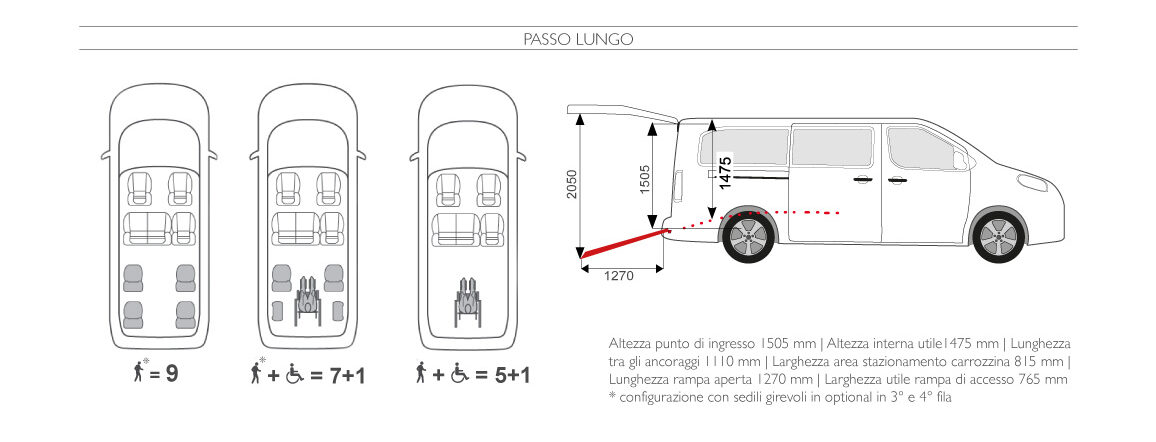 PASSO LUNGO

* = 9

* + = 7+1

+ = 5+1

2050

1505

1475

1270

Altezza punto di ingresso 1505 mm | Altezza interna utile1475 mm | Lunghezza tra gli ancoraggi 1110 mm | Larghezza area stazionamento carrozzina 815 mm | Lunghezza rampa aperta 1270 mm | Larghezza utile rampa di accesso 765 mm
* configurazione con sedili girevoli in optional in 3° e 4° fila