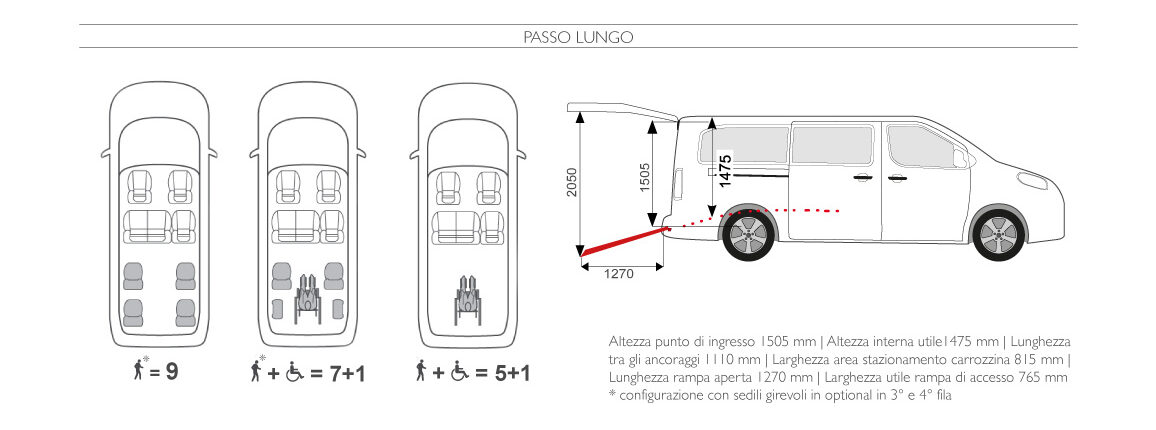 PASSO LUNGO

* = 9

* + = 7+1

+ = 5+1

2050

1505

1475

1270

Altezza punto di ingresso 1505 mm | Altezza interna utile1475 mm | Lunghezza tra gli ancoraggi 1110 mm | Larghezza area stazionamento carrozzina 815 mm | Lunghezza rampa aperta 1270 mm | Larghezza utile rampa di accesso 765 mm
* configurazione con sedili girevoli in optional in 3° e 4° fila