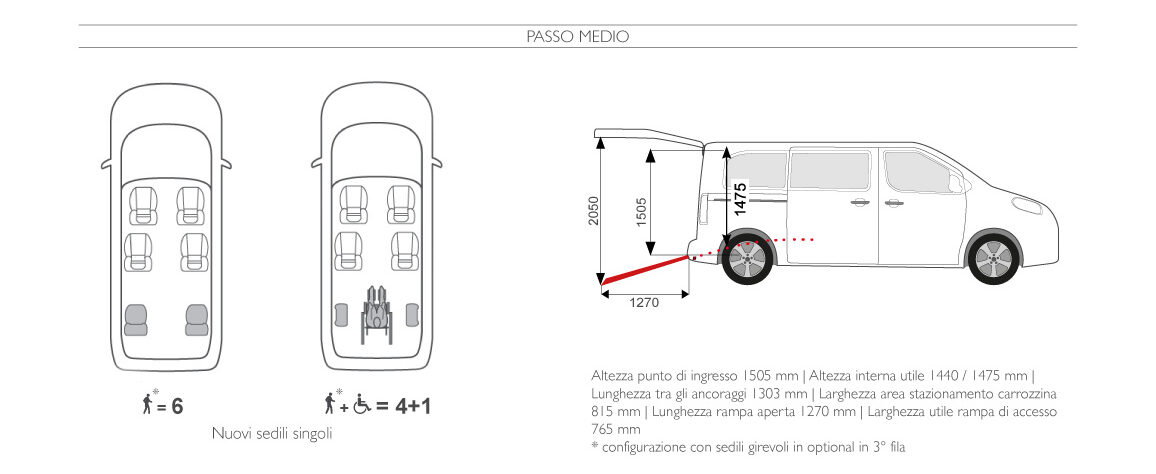 PASSO MEDIO

* = 6

* + = 4+1

Nuovi sedili singoli

2050

1505

1475

1270

Altezza punto di ingresso 1505 mm | Altezza interna utile 1440 / 1475 mm | Lunghezza tra gli ancoraggi 1303 mm | Larghezza area stazionamento carrozzina 815 mm | Lunghezza rampa aperta 1270 mm | Larghezza utile rampa di accesso 765 mm

* configurazione con sedili girevoli in optional in 3° fila