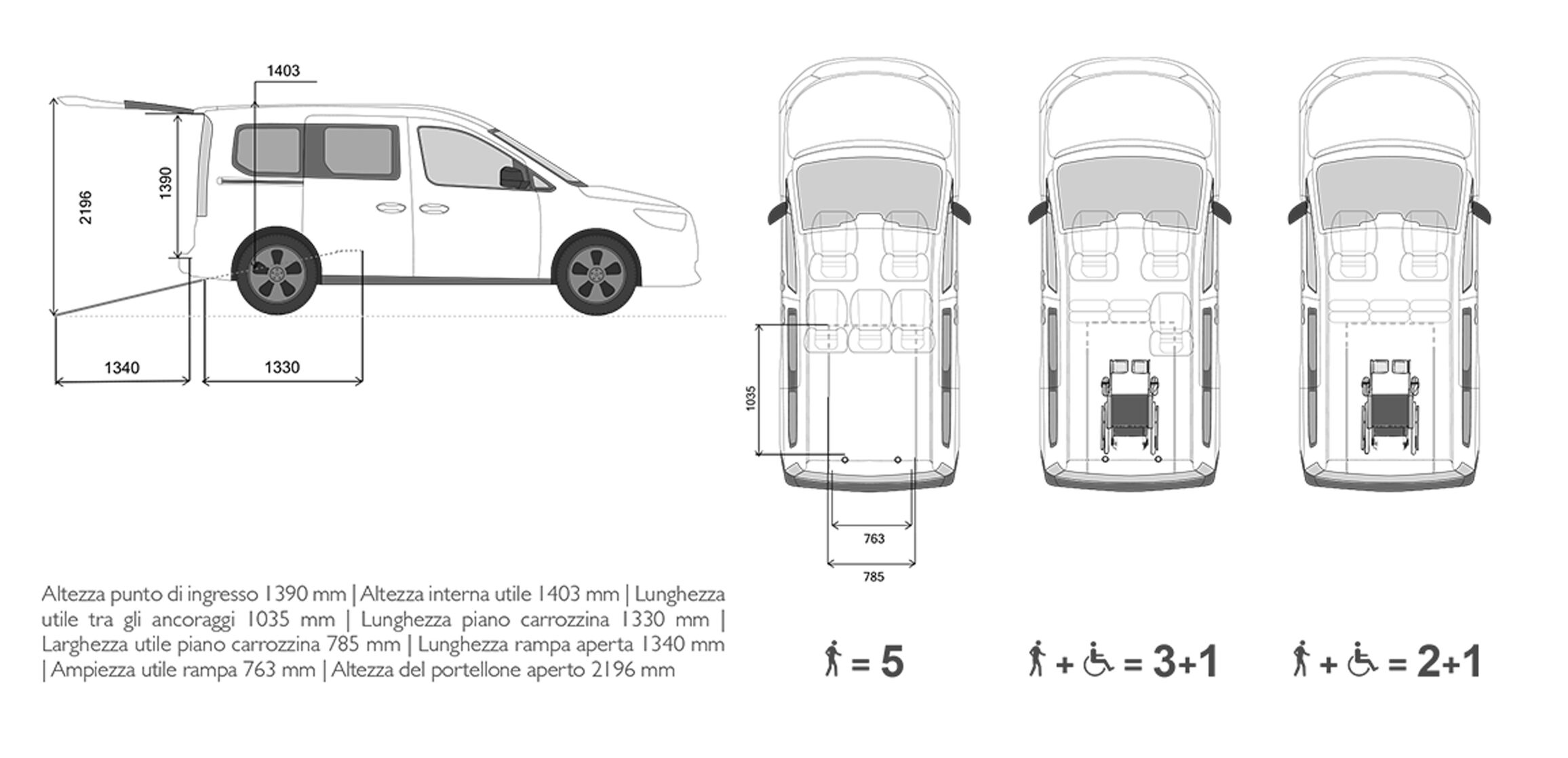 1403

2196

1390

1340

1330

1035

763

785

Altezza punto di ingresso 1390 mm | Altezza interna utile 1403 mm | Lunghezza utile tra gli ancoraggi 1035 mm | Lunghezza piano carrozzina 1330 mm | Larghezza utile piano carrozzina 785 mm | Lunghezza rampa aperta 1340 mm | Ampiezza utile rampa 763 mm | Altezza del portellone aperto 2196 mm

= 5

+ = 3+1

+ = 2+1