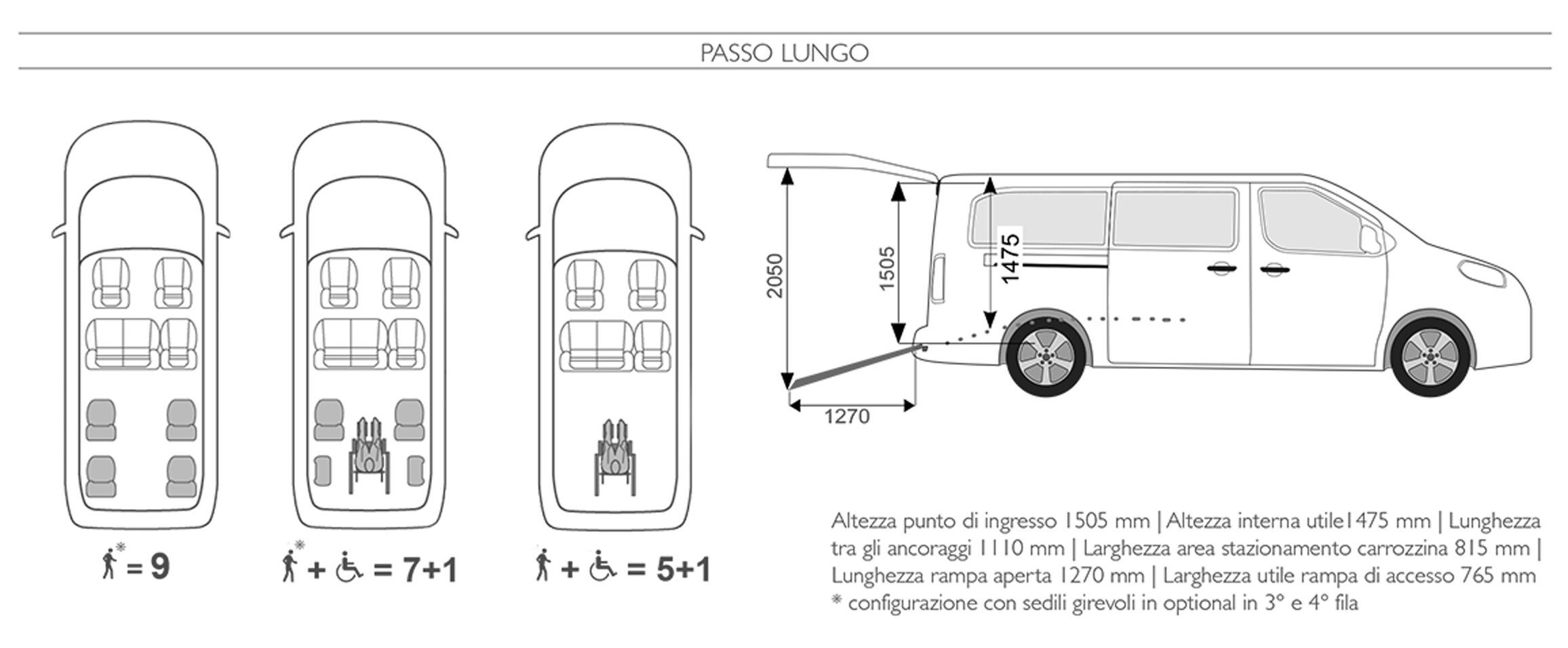 PASSO LUNGO

* = 9

* + = 7+1

+ = 5+1

2050

1505

1475

1270

Altezza punto di ingresso 1505 mm | Altezza interna utile1475 mm | Lunghezza tra gli ancoraggi 1110 mm | Larghezza area stazionamento carrozzina 815 mm | Lunghezza rampa aperta 1270 mm | Larghezza utile rampa di accesso 765 mm
* configurazione con sedili girevoli in optional in 3° e 4° fila